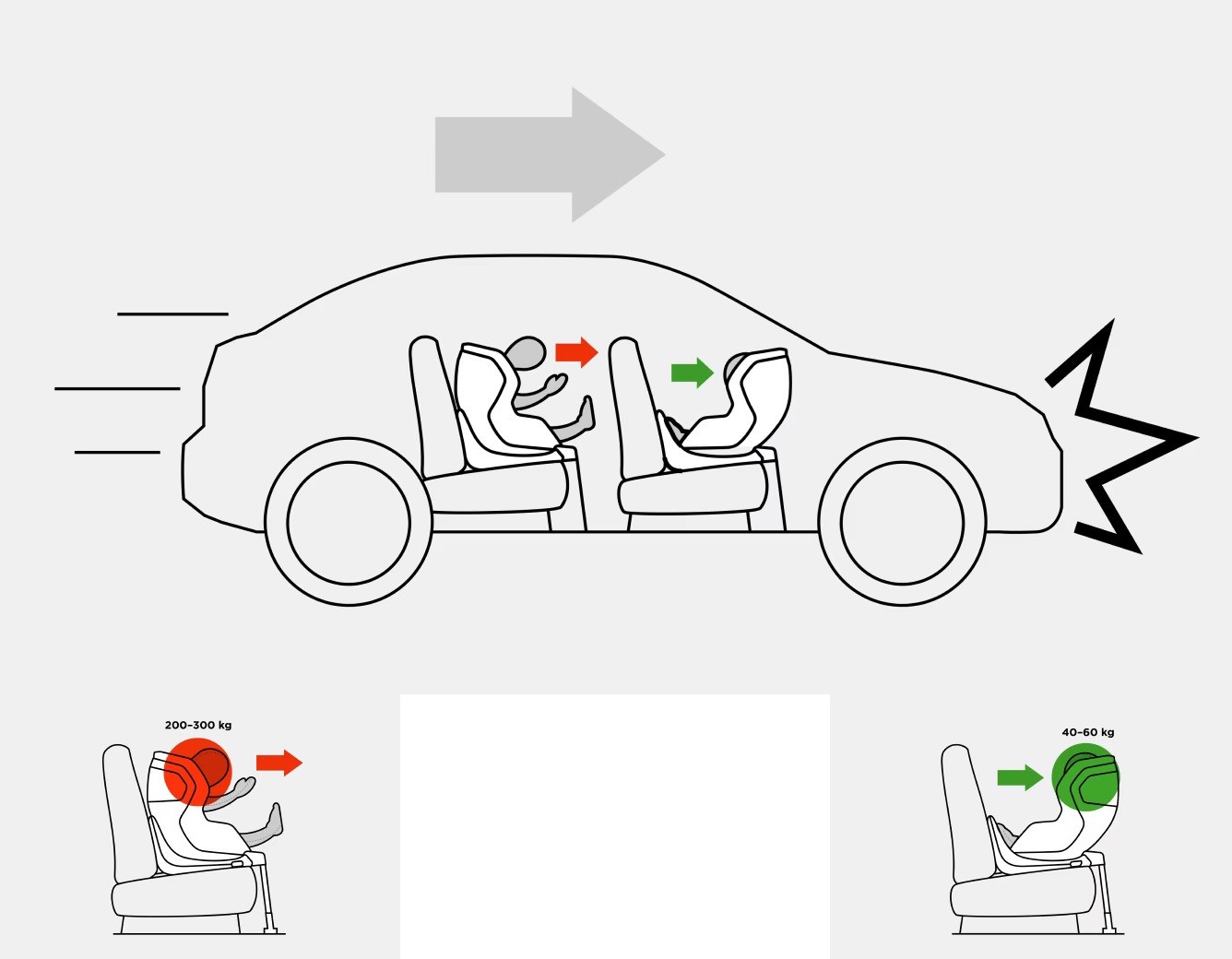 200–300 kg

40–60 kg