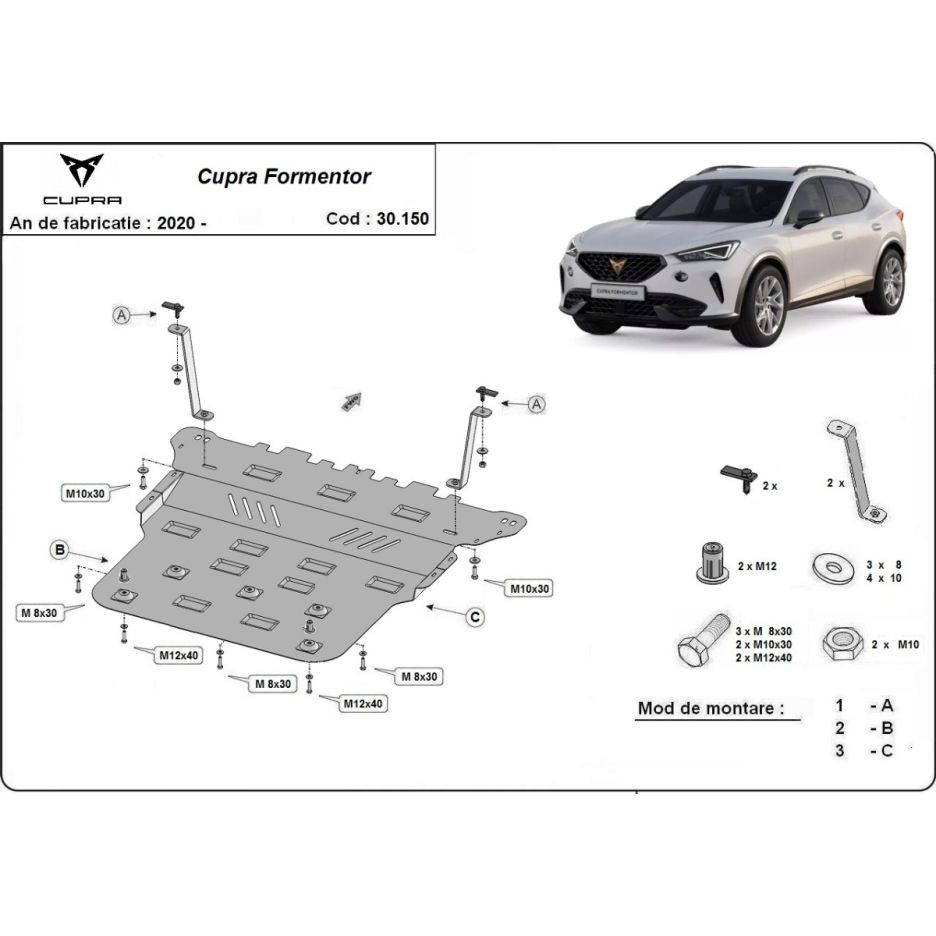 CUPRA

Cupra Formentor

An de fabricatie : 2020 -

Cod : 30.150

CUPRA FORMENTOR

A

A

M10x30

B

M 8x30

M12x40

M 8x30

M12x40

M 8x30

M10x30

C

2 x

2 x

2 x M12

3 x 8
4 x 10

3 x M 8x30
2 x M10x30
2 x M12x40

2 x M10

Mod de montare :

1 - A
2 - B
3 - C