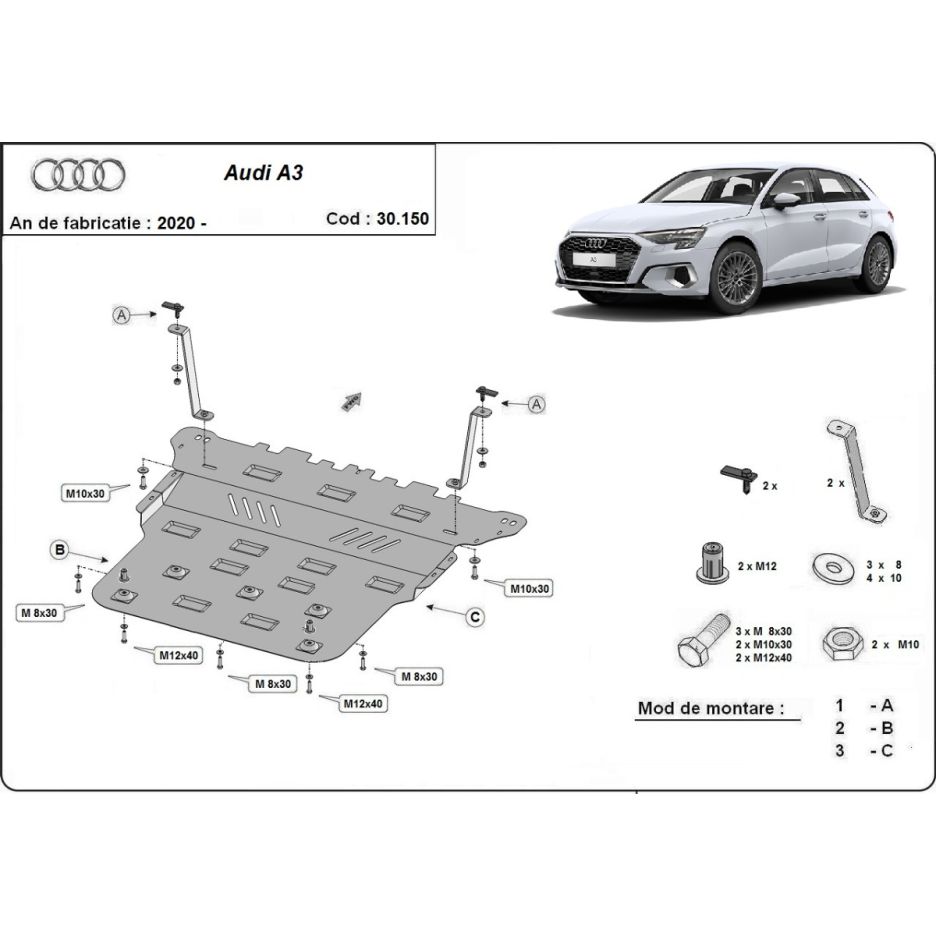 Audi A3

An de fabricatie : 2020 -

Cod : 30.150

A

A

M10x30

B

M 8x30

M12x40

M 8x30

M12x40

M 8x30

M10x30

C

2 x

2 x

2 x M12

3 x 8
4 x 10

3 x M 8x30
2 x M10x30
2 x M12x40

2 x M10

Mod de montare :

1 - A
2 - B
3 - C