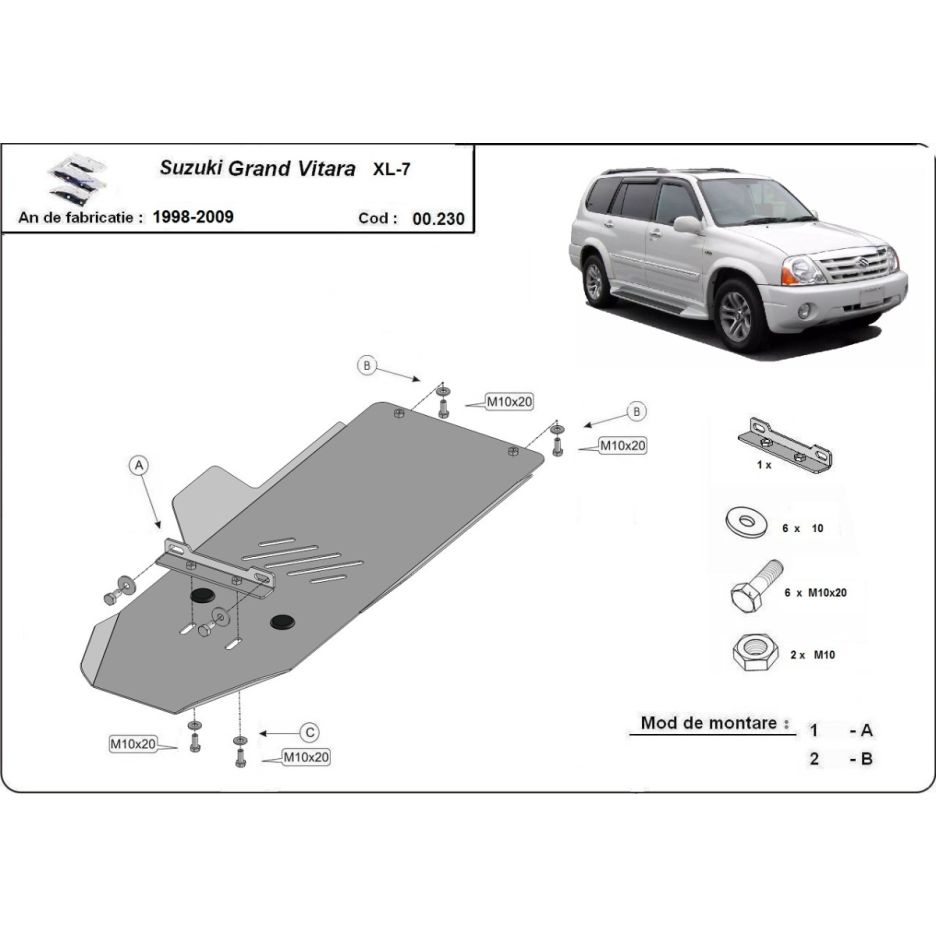 Suzuki Grand Vitara XL-7

An de fabricatie : 1998-2009

Cod : 00.230

B

M10x20

B

M10x20

A

M10x20

C

M10x20

1 x

6 x 10

6 x M10x20

2 x M10

Mod de montare : 1 - A

2 - B