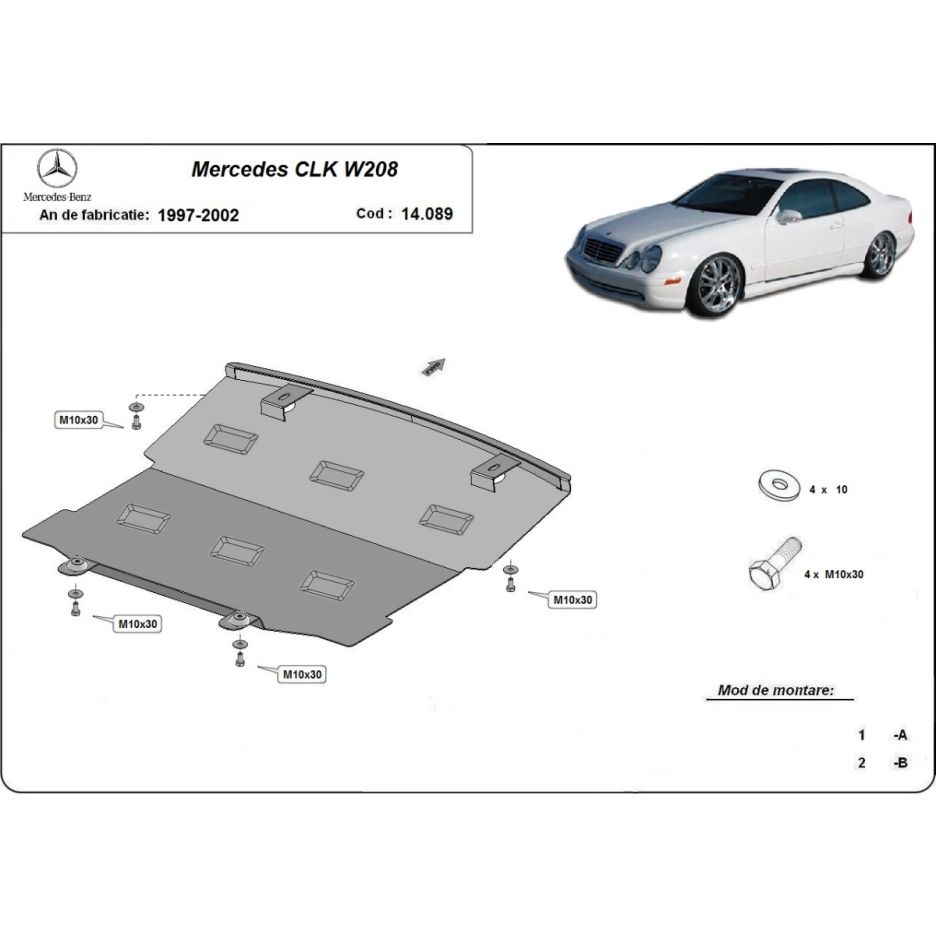 Mercedes-Benz

Mercedes CLK W208

An de fabricatie: 1997-2002

Cod : 14.089

M10x30

M10x30

M10x30

M10x30

4 x 10

4 x M10x30

Mod de montare:

1 -A

2 -B