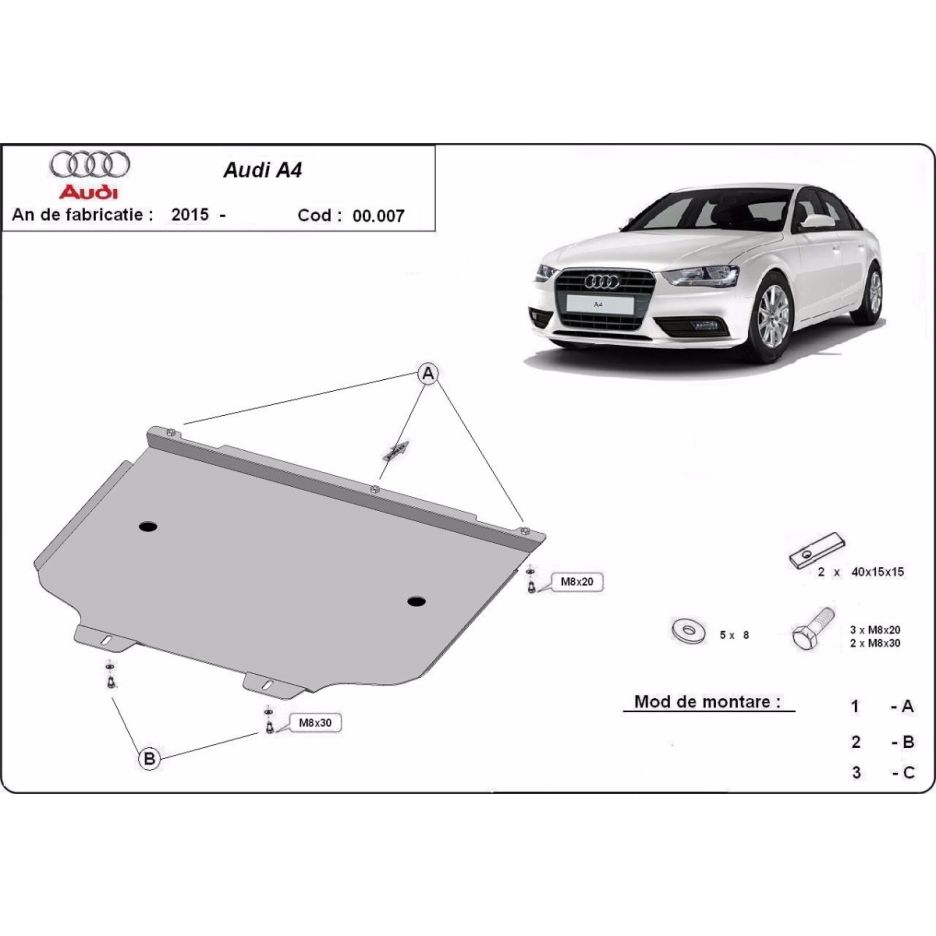 Audi

Audi A4

An de fabricatie : 2015 -

Cod : 00.007

A4

A

M8x20

M8x30

B

2 x 40x15x15

5 x 8

3 x M8x20
2 x M8x30

Mod de montare :

1 - A

2 - B

3 - C